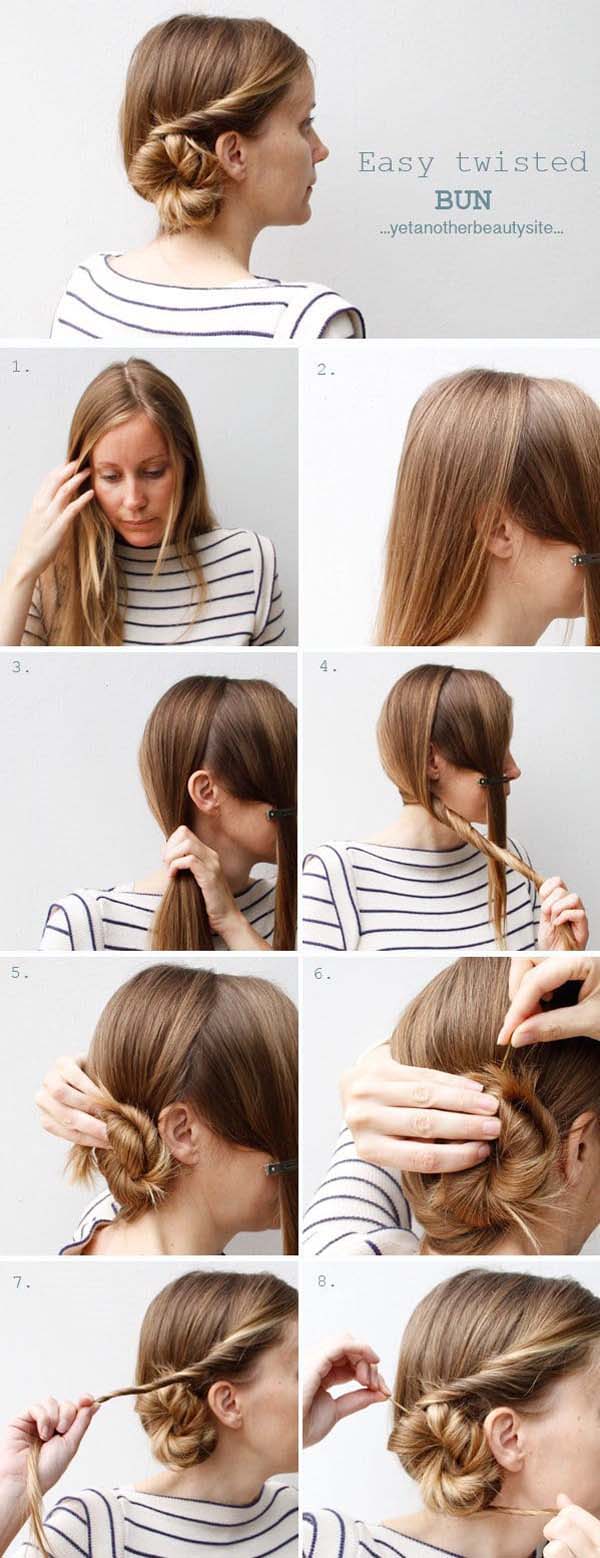 Easy twisted
BUN
...yetanotherbeautysite...

1.

2.

3.

4.

5.

6.

7.

8.