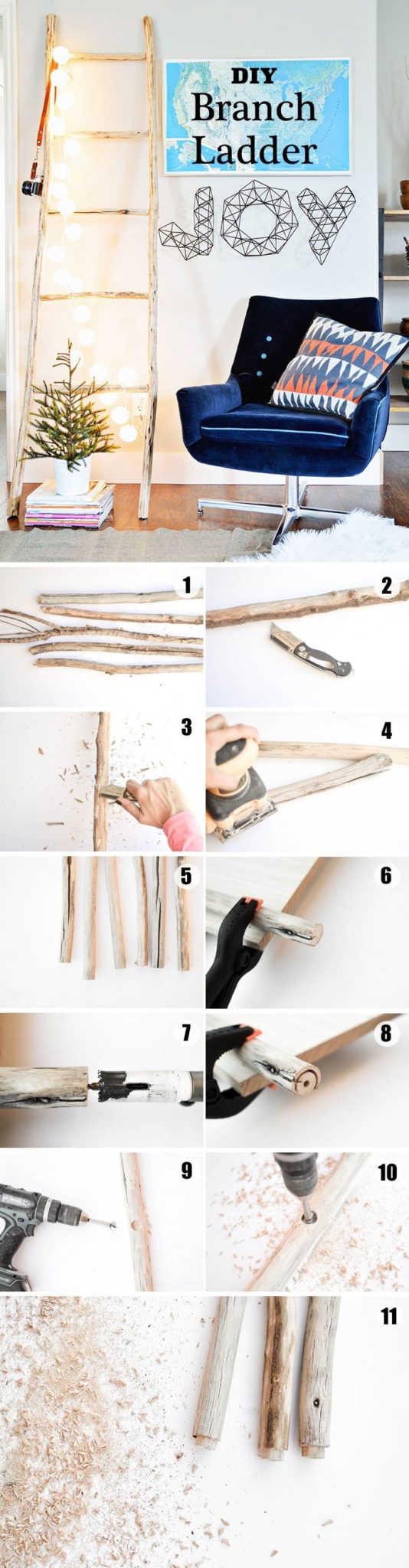 DIY
Branch
Ladder

JOY

1
2
3
4
5
6
7
8
9
10
11